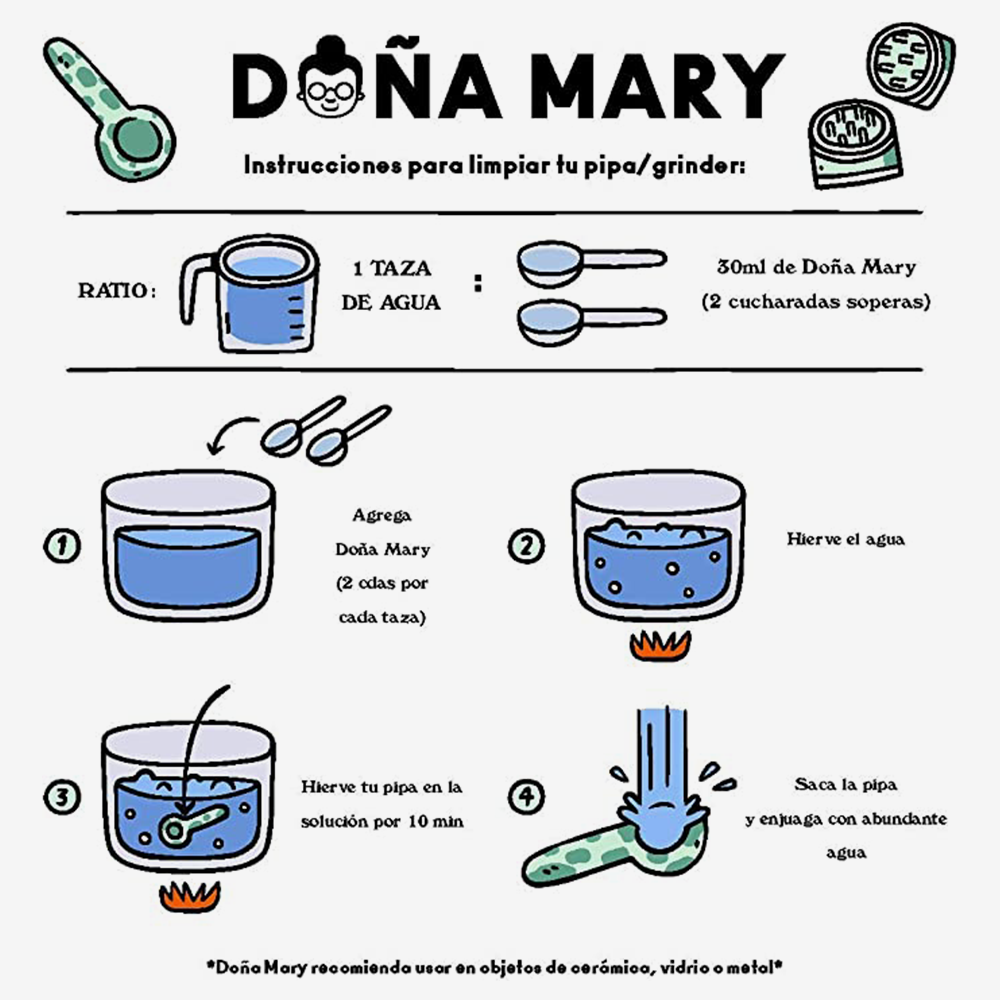 DOÑA MARY

Instrucciones para limpiar tu pipa/grinder:

RATIO: 1 TAZA DE AGUA : 30ml de Doña Mary (2 cucharadas soperas)

1 Agrega Doña Mary (2 cdas por cada taza)

2 Hierve el agua

3 Hierve tu pipa en la solución por 10 min

4 Saca la pipa y enjuaga con abundante agua

*Doña Mary recomienda usar en objetos de cerámica, vidrio o metal*